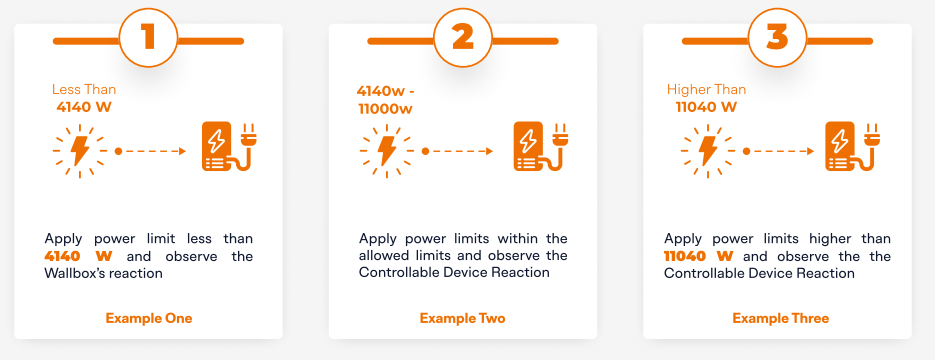 1

Less Than
4140 W

Apply power limit less than 4140 W and observe the Wallbox's reaction

Example One

2

4140w - 11000w

Apply power limits within the allowed limits and observe the Controllable Device Reaction

Example Two

3

Higher Than
11040 W

Apply power limits higher than 11040 W and observe the the Controllable Device Reaction

Example Three